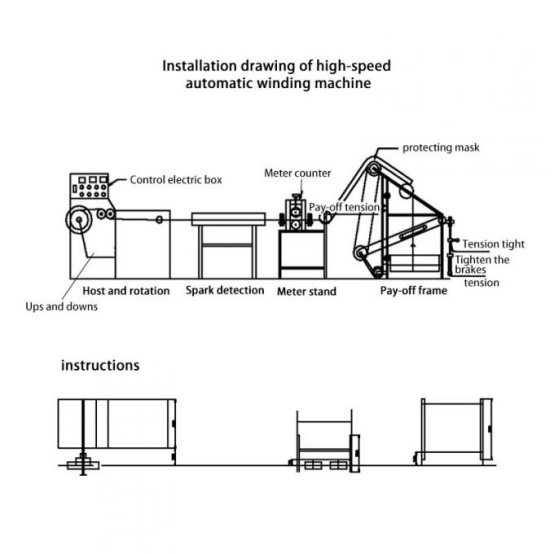 Installation drawing of high-speed automatic winding machine

protecting mask

Control electric box

Meter counter

Pay-off tension

Tension tight

Tighten the brakes

tension

Host and rotation

Spark detection

Meter stand

Pay-off frame

Ups and downs

instructions